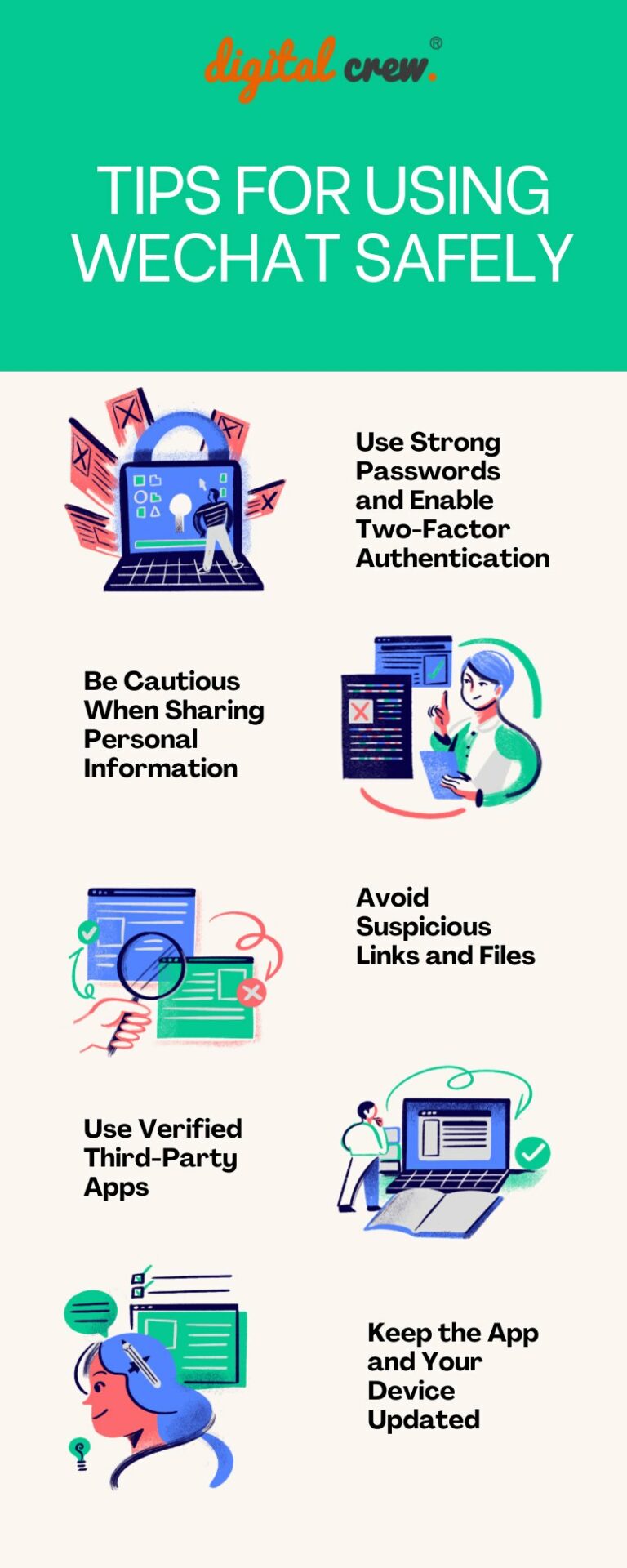 digital crew.®

TIPS FOR USING WECHAT SAFELY

Use Strong Passwords and Enable Two-Factor Authentication

Be Cautious When Sharing Personal Information

Avoid Suspicious Links and Files

Use Verified Third-Party Apps

Keep the App and Your Device Updated