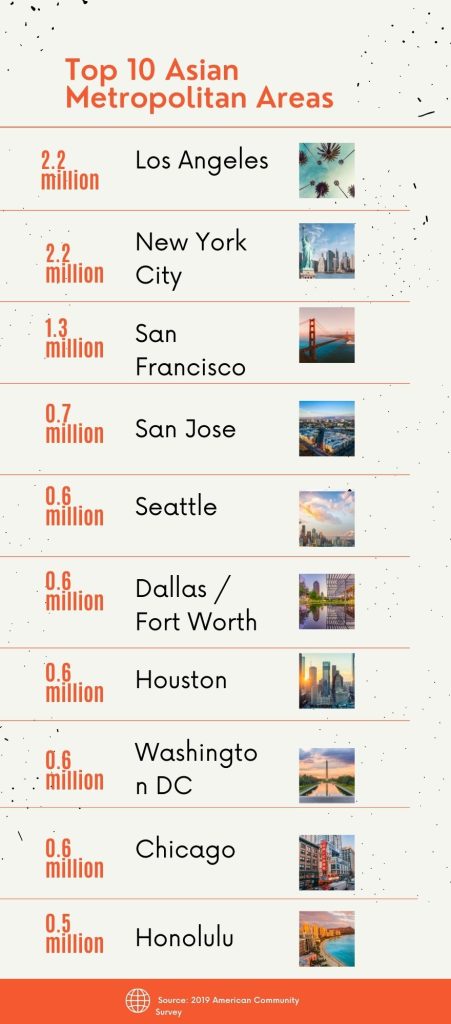 Top 10 Asian Metropolitan Areas

2.2 million Los Angeles

2.2 million New York City

1.3 million San Francisco

0.7 million San Jose

0.6 million Seattle

0.6 million Dallas / Fort Worth

0.6 million Houston

0.6 million Washington DC

0.6 million Chicago

0.5 million Honolulu

Source: 2019 American Community Survey